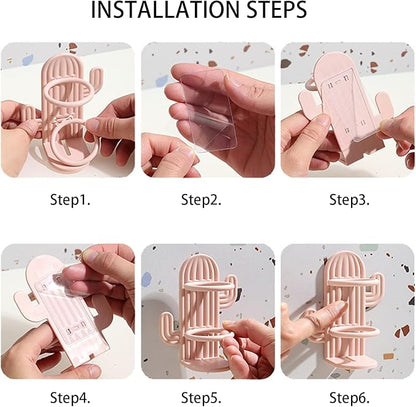 INSTALLATION STEPS

Step1.

Step2.

Step3.

Step4.

Step5.

Step6.